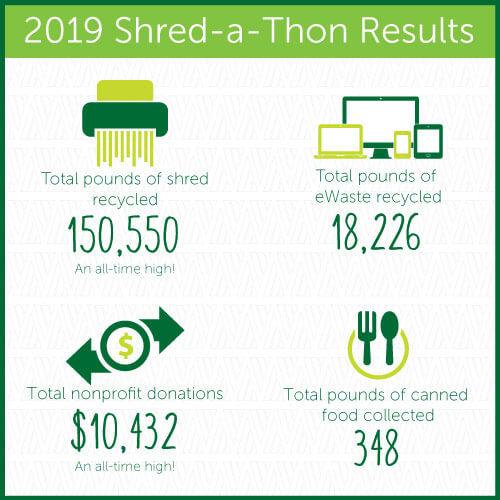 2019 Shred-a-Thon Results

Total pounds of shred recycled
150,550
An all-time high!

Total pounds of eWaste recycled
18,226

$

Total nonprofit donations
$10,432
An all-time high!

Total pounds of canned food collected
348